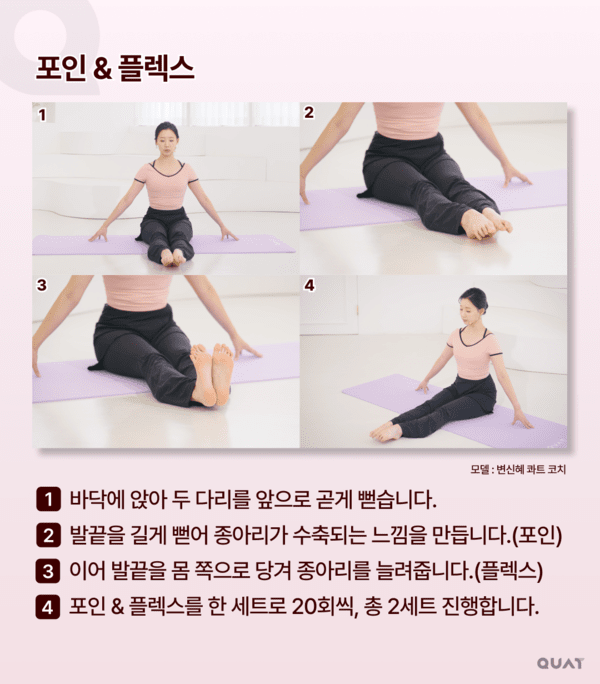 포인 & 플렉스

1

2

3

4

모델 : 변신혜 콰트 코치

1 바닥에 앉아 두 다리를 앞으로 곧게 뻗습니다.

2 발끝을 길게 뻗어 종아리가 수축되는 느낌을 만듭니다.(포인)

3 이어 발끝을 몸 쪽으로 당겨 종아리를 늘려줍니다.(플렉스)

4 포인 & 플렉스를 한 세트로 20회씩, 총 2세트 진행합니다.

QUAT